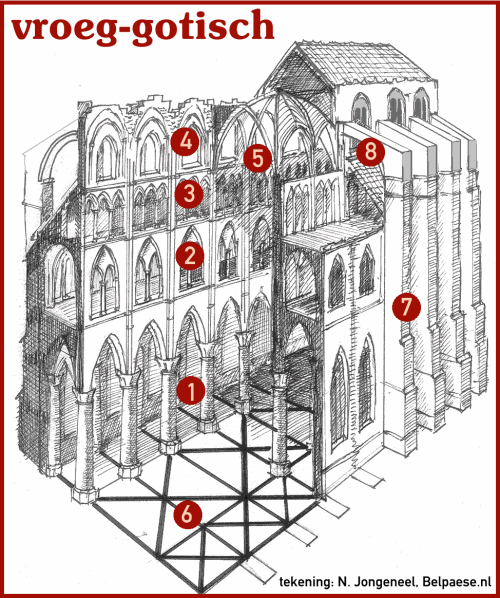 vroeg-gotisch

4

5

8

3

2

7

1

6

tekening: N. Jongeneel, Belpaese.nl